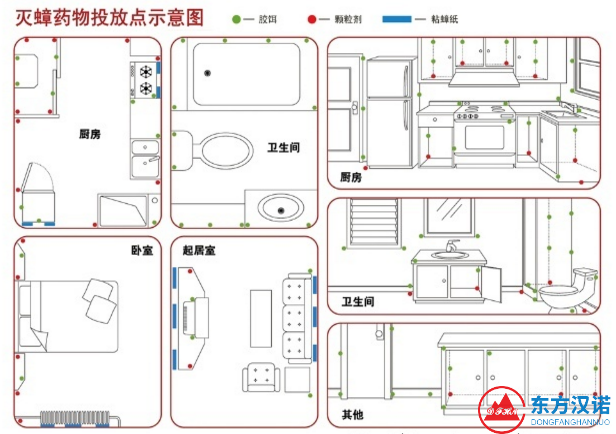 灭蟑药物投放点示意图

— 胶饵
— 颗粒剂
— 粘蟑纸

厨房

卫生间

厨房

卧室

起居室

卫生间

其他

东方汉诺
DONGFANGHANNUO